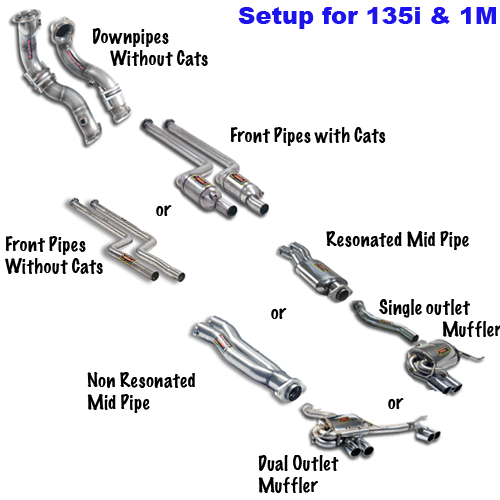 Setup for 135i & 1M

Downpipes
Without Cats

Front Pipes with Cats

or

Front Pipes
Without Cats

Resonated Mid Pipe

or

Single outlet
Muffler

Non Resonated
Mid Pipe

or

Dual Outlet
Muffler